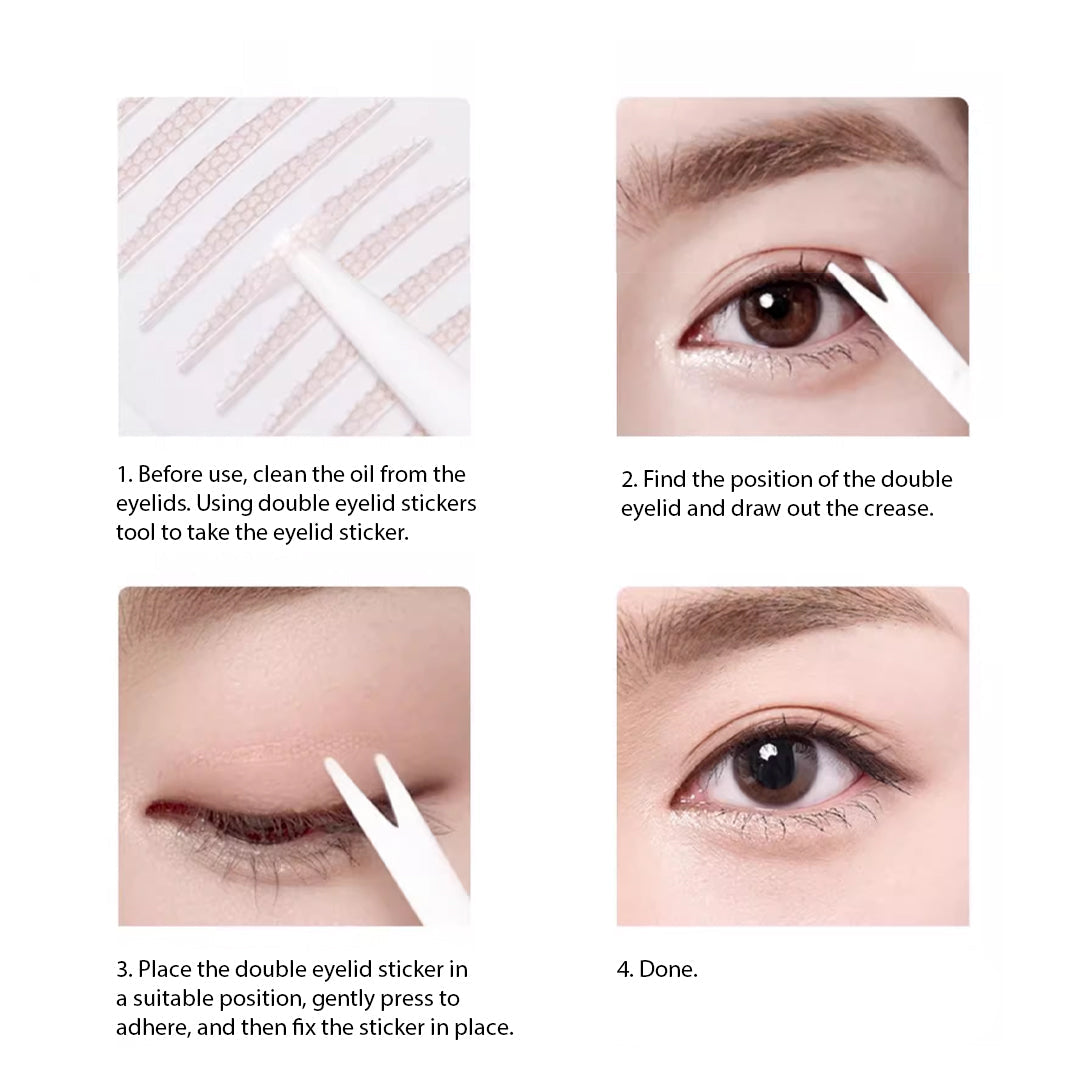 1. Before use, clean the oil from the eyelids. Using double eyelid stickers tool to take the eyelid sticker.

2. Find the position of the double eyelid and draw out the crease.

3. Place the double eyelid sticker in a suitable position, gently press to adhere, and then fix the sticker in place.

4. Done.